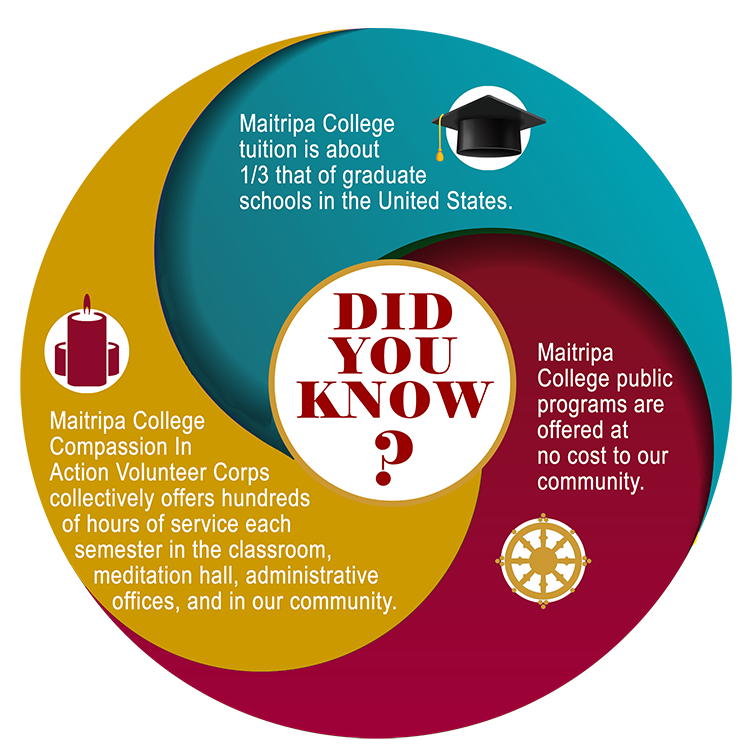 Maitripa College tuition is about 1/3 that of graduate schools in the United States.

DID YOU KNOW ?

Maitripa College public programs are offered at no cost to our community.

Maitripa College Compassion In Action Volunteer Corps collectively offers hundreds of hours of service each semester in the classroom, meditation hall, administrative offices, and in our community.